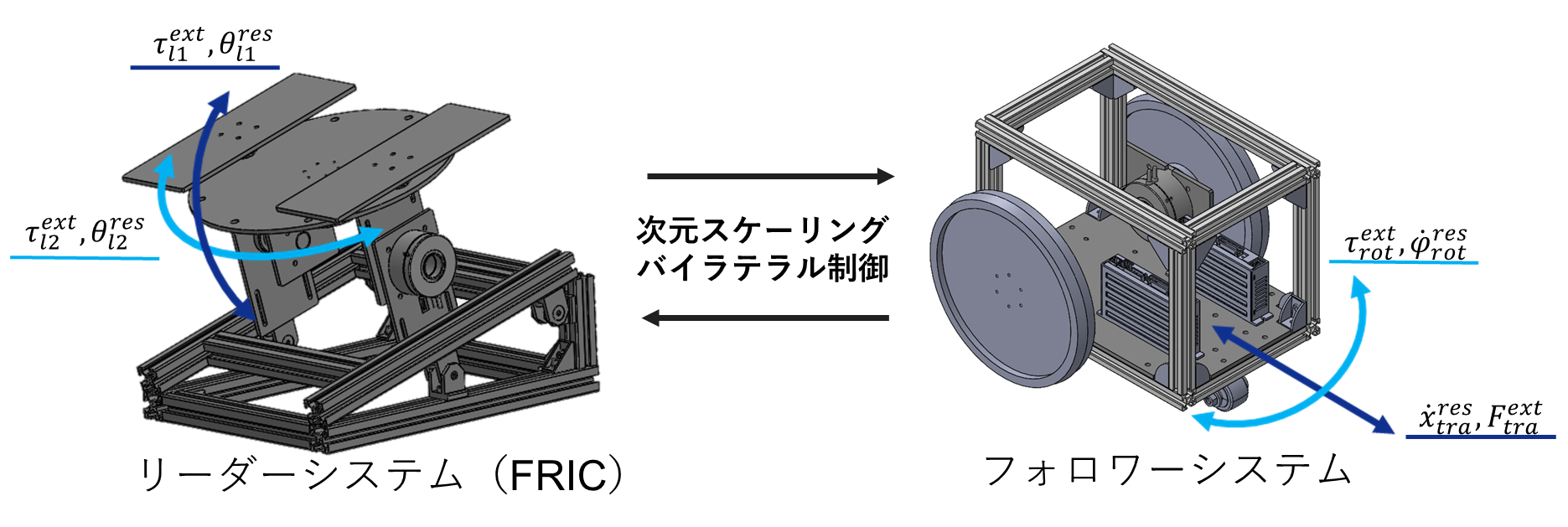 $\tau_{l1}^{ext}, \theta_{l1}^{res}$

$\tau_{l2}^{ext}, \theta_{l2}^{res}$

次元スケーリング
バイラテラル制御

$\tau_{rot}^{ext}, \dot{\varphi}_{rot}^{res}$

$\dot{x}_{tra}^{res}, F_{tra}^{ext}$

リーダーシステム（FRIC）

フォロワーシステム